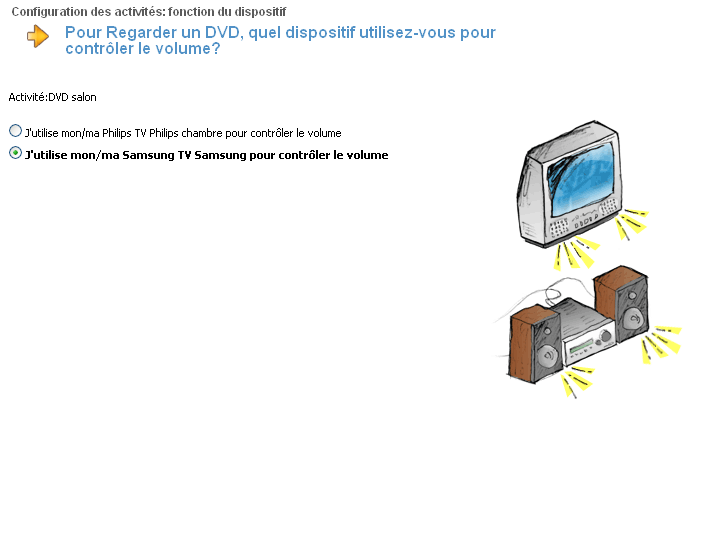 Configuration des activités: fonction du dispositif

Pour Regarder un DVD, quel dispositif utilisez-vous pour contrôler le volume?

Activité:DVD salon

J'utilise mon/ma Philips TV Philips chambre pour contrôler le volume

J'utilise mon/ma Samsung TV Samsung pour contrôler le volume